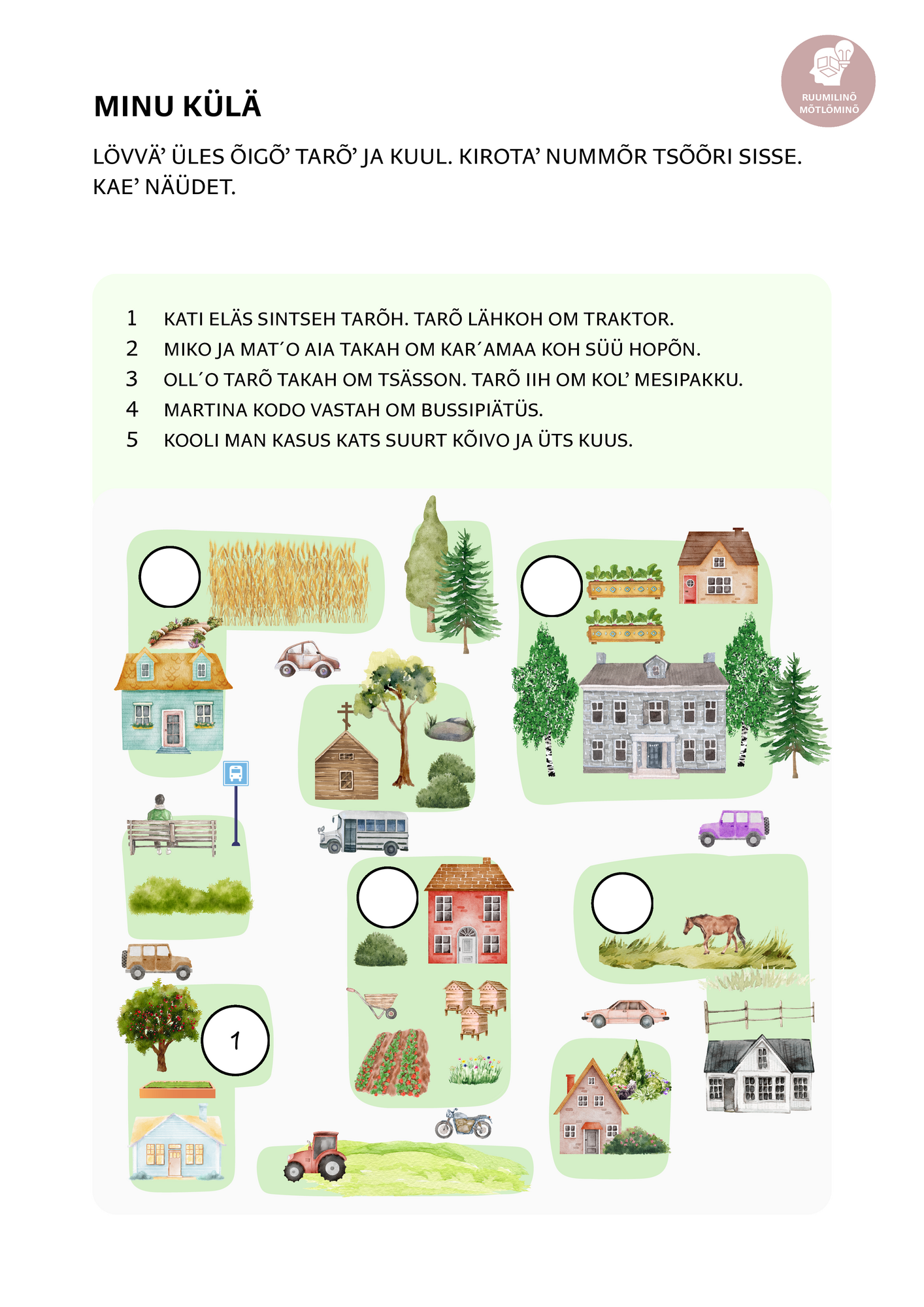 RUUMILINÕ MÕTLÕMINÕ

MINU KÜLÄ

LÖVVÄ' ÜLES ÕIGÕ' TARÕ' JA KUUL. KIROTA' NUMMÕR TSÕÕRI SISSE. KAE' NÄÜDET.

1 KATI ELÄS SINTSEH TARÕH. TARÕ LÄHKOH OM TRAKTOR.
2 MIKO JA MAT´O AIA TAKAH OM KAR´AMAA KOH SÜÜ HOPÕN.
3 OLL´O TARÕ TAKAH OM TSÄSSON. TARÕ IIH OM KOL' MESIPAKKU.
4 MARTINA KODO VASTAH OM BUSSIPIÄTÜS.
5 KOOLI MAN KASUS KATS SUURT KÕIVO JA ÜTS KUUS.

1