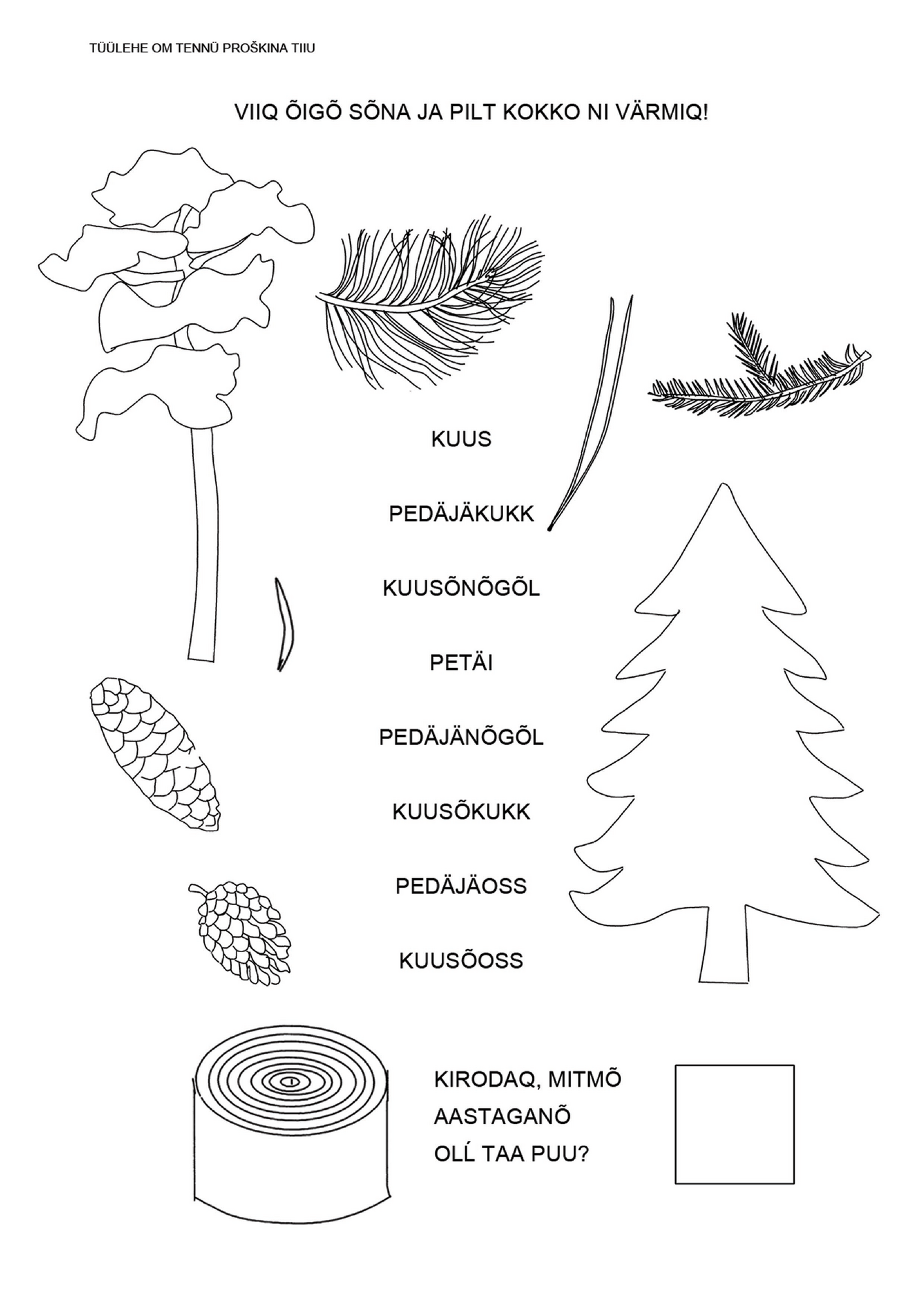 TÜÜLEHE OM TENNÜ PROŠKINA TIIU

VIIQ ÕIGÕ SÕNA JA PILT KOKKO NI VÄRMIQ!

KUUS

PEDÄJÄKUKK

KUUSÕNÕGÕL

PETÄI

PEDÄJÄNÕGÕL

KUUSÕKUKK

PEDÄJÄOSS

KUUSÕOSS

KIRODAQ, MITMÕ AASTAGANÕ OLĹ TAA PUU?